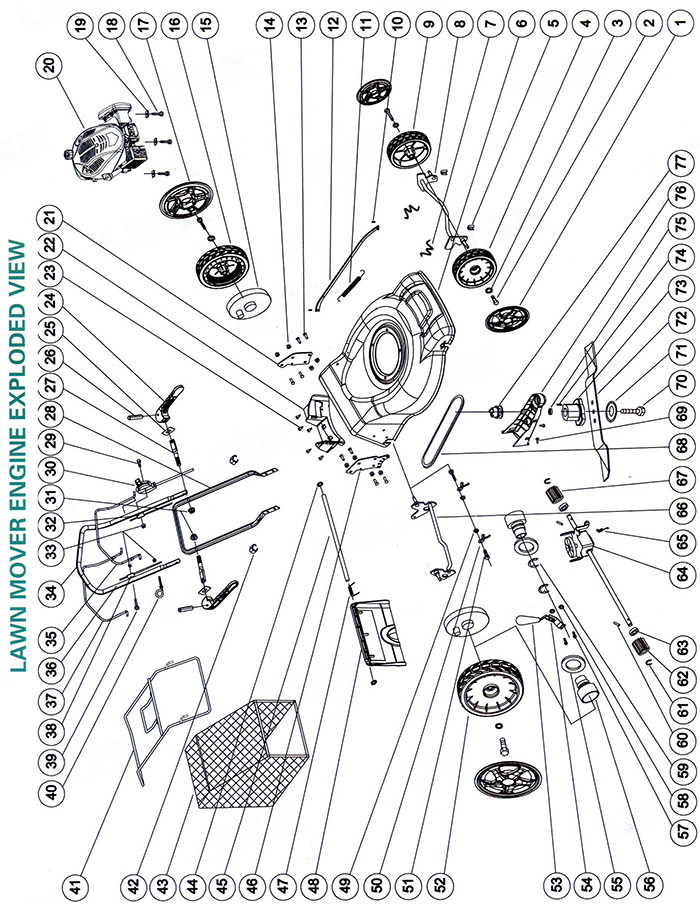 LAWN MOVER ENGINE EXPLODED VIEW

1
2
3
4
5
6
7
8
9
10
11
12
13
14
15
16
17
18
19
20
21
22
23
24
25
26
27
28
29
30
31
32
33
34
35
36
37
38
39
40
41
42
43
44
45
46
47
48
49
50
51
52
53
54
55
56
57
58
59
60
61
62
63
64
65
66
67
68
69
70
71
72
73
74
75
76
77